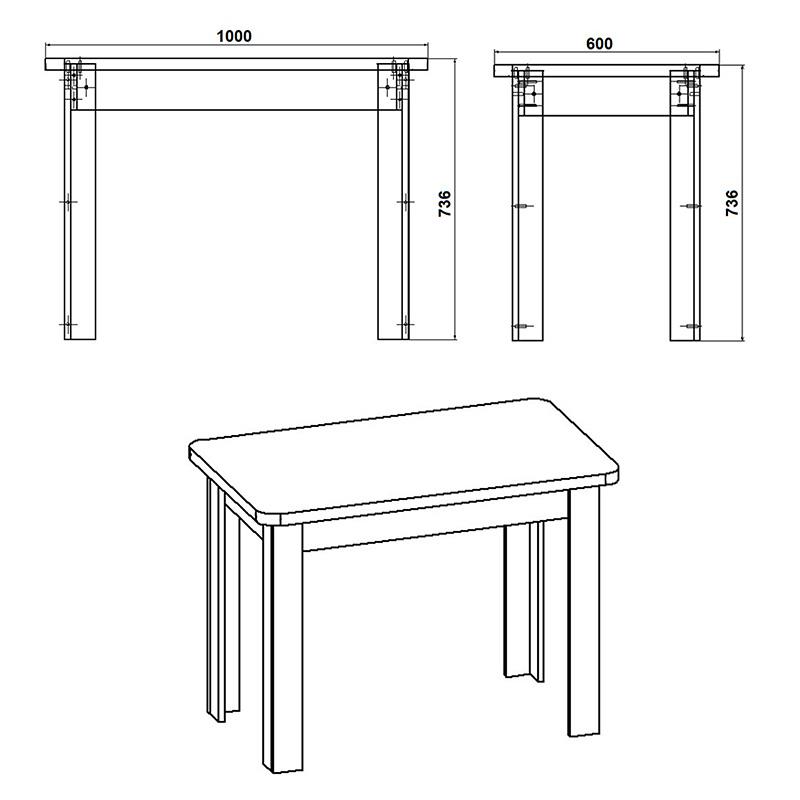 1000

736

600

736