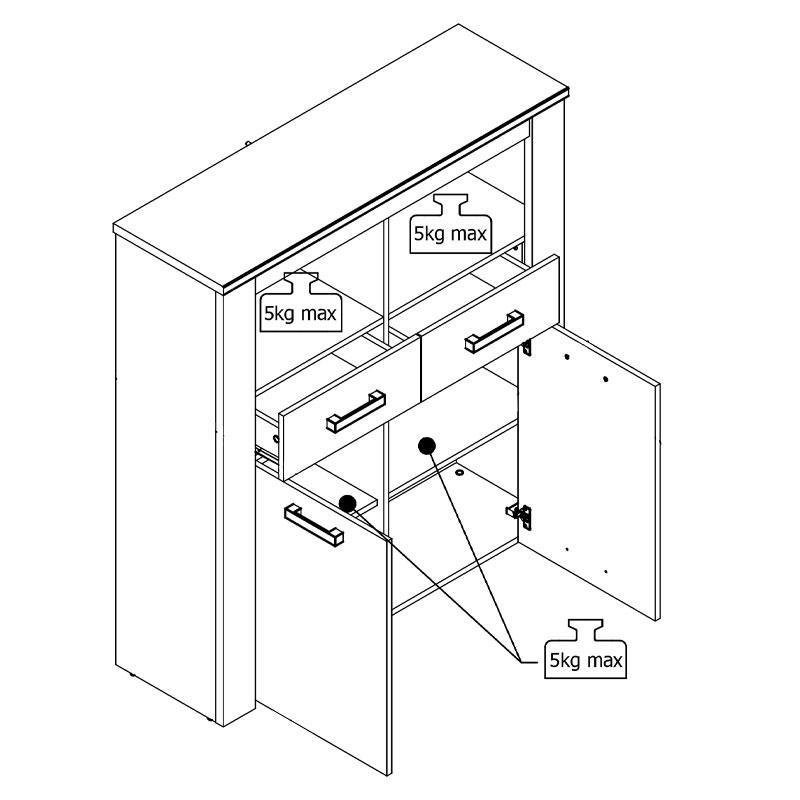 5kg max

5kg max

5kg max