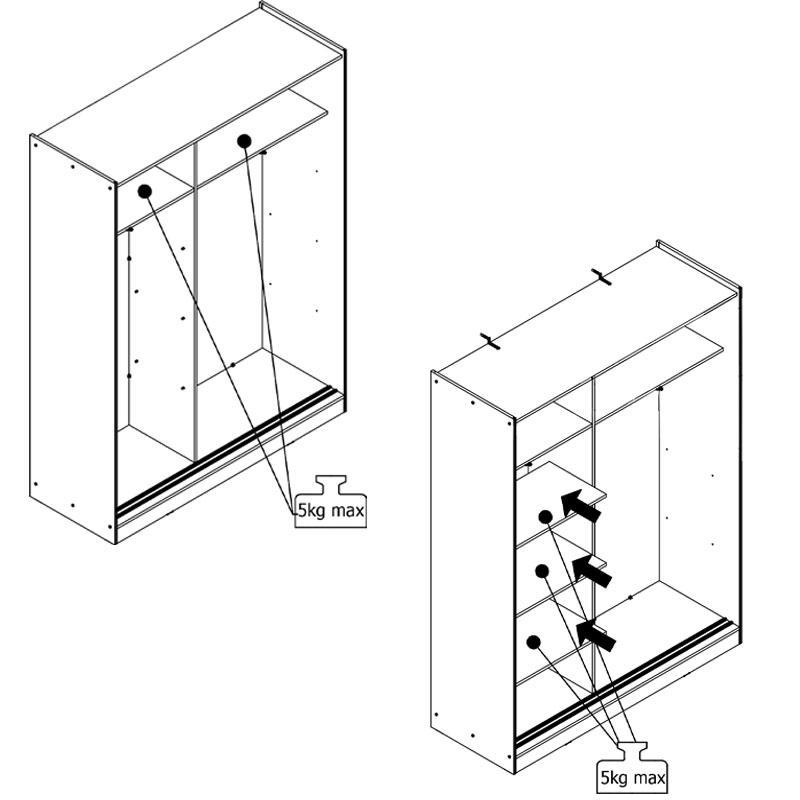 5kg max

5kg max