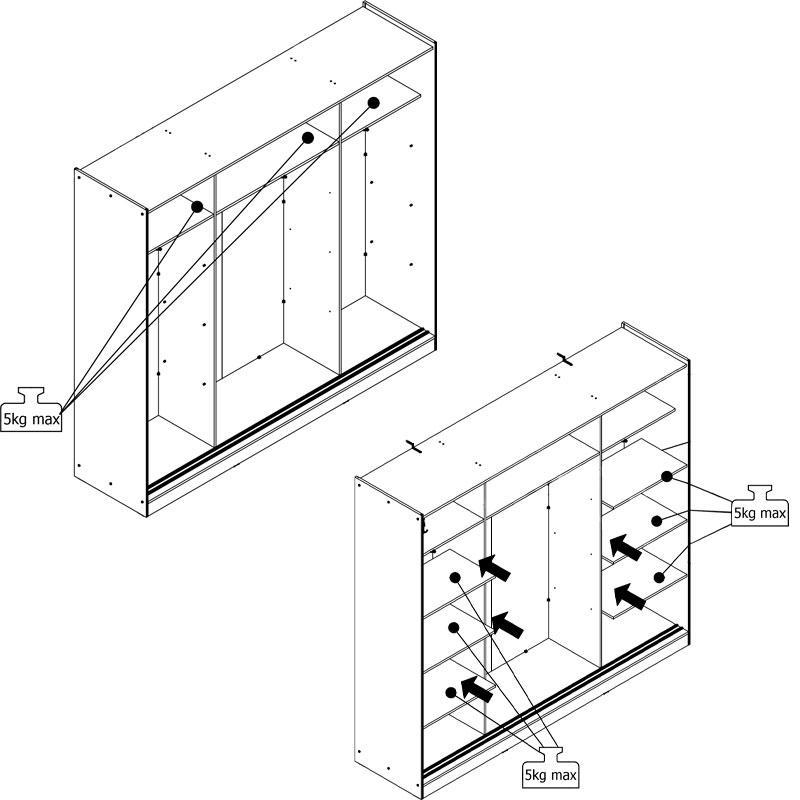 5kg max

5kg max

5kg max