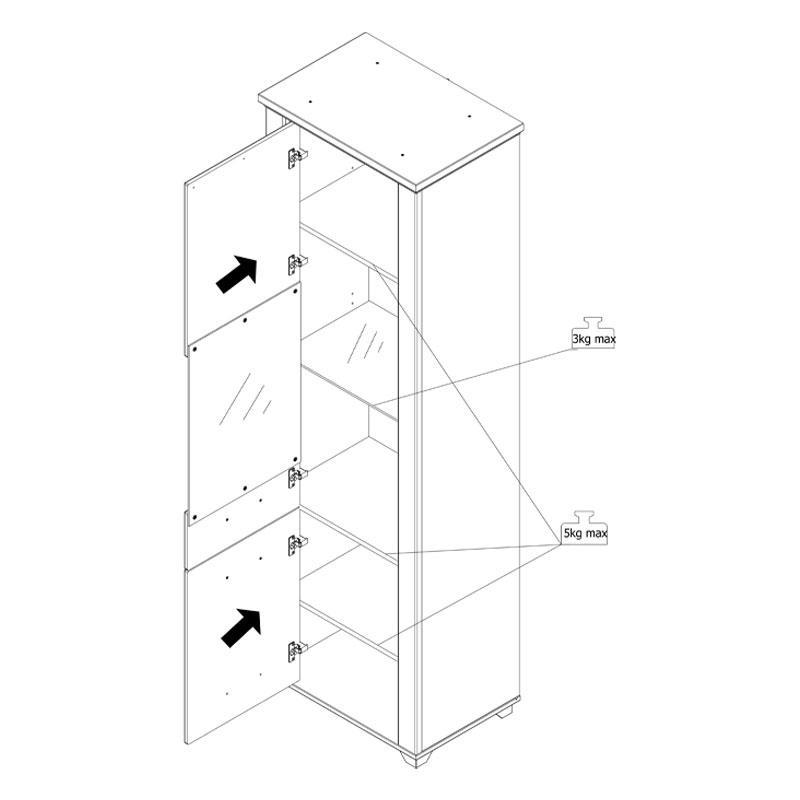 3kg max

5kg max