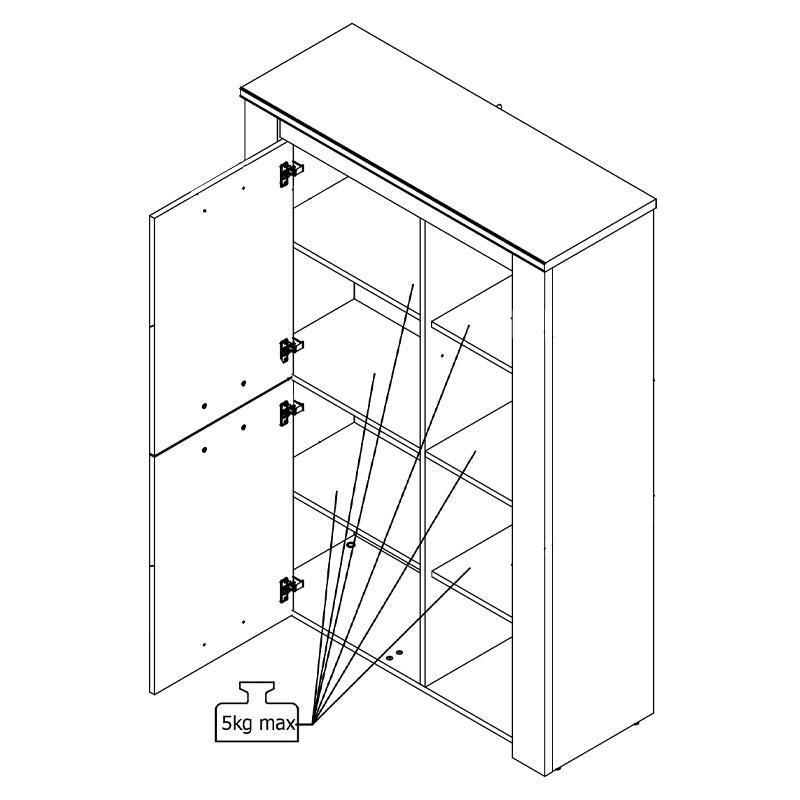 5kg max