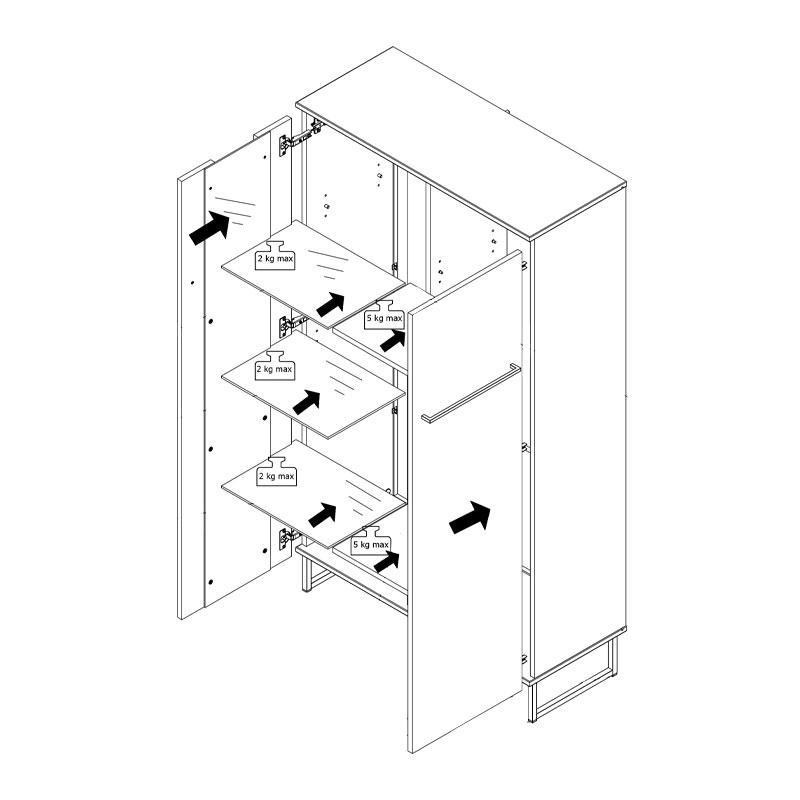 2 kg max

5 kg max

2 kg max

2 kg max

5 kg max