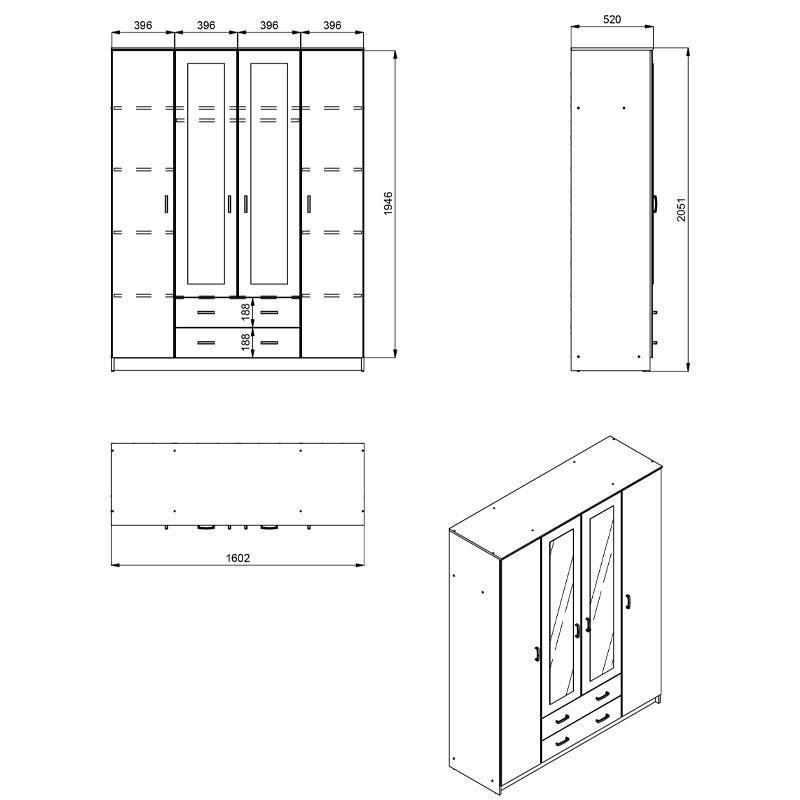 396 396 396 396

1946

188

188

520

2051

1602