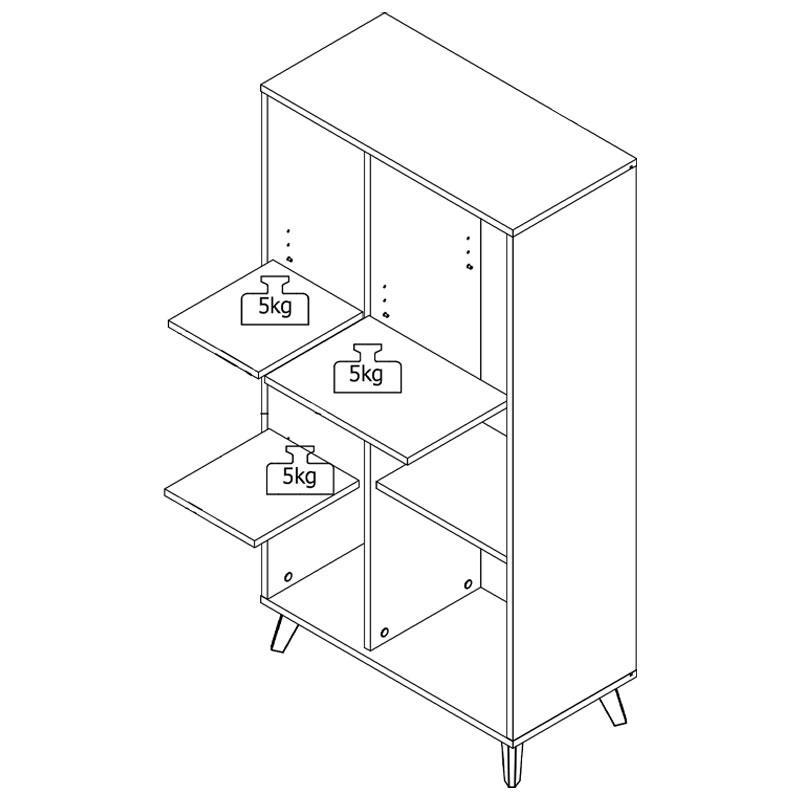 5kg
5kg
5kg