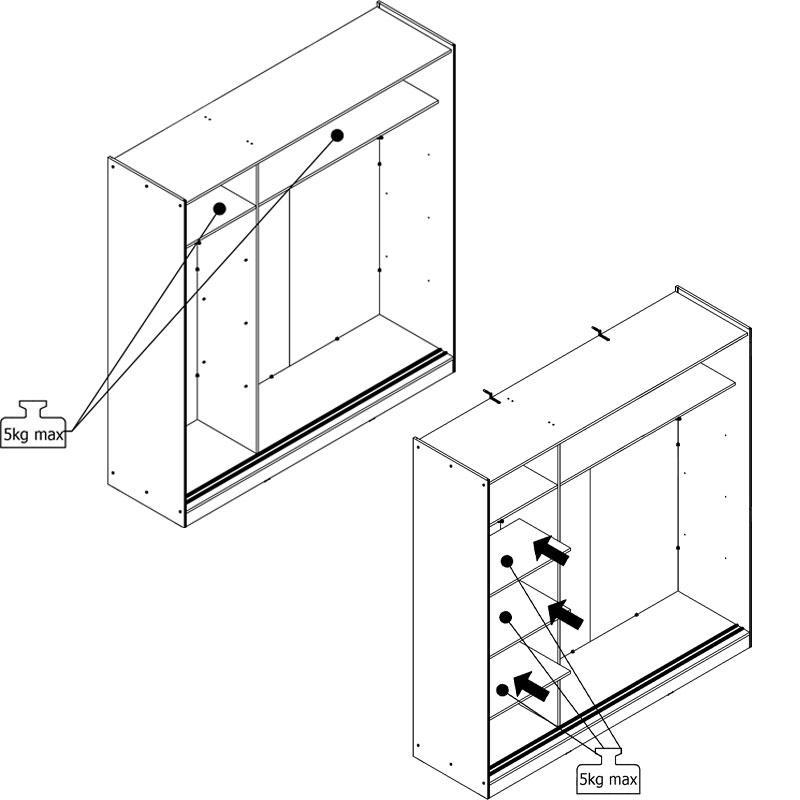 5kg max

5kg max