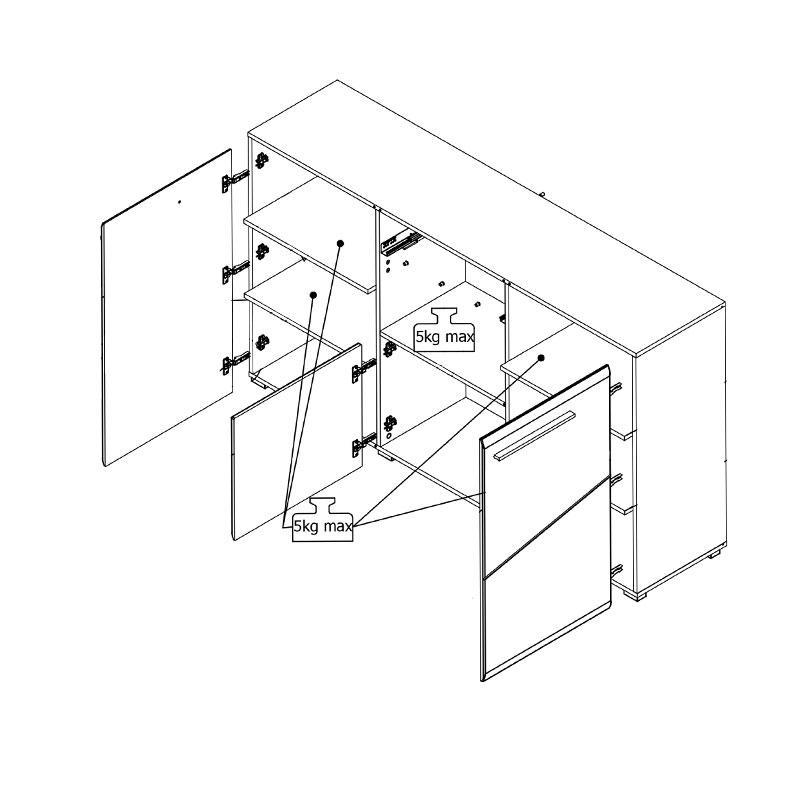 5kg max

5kg max