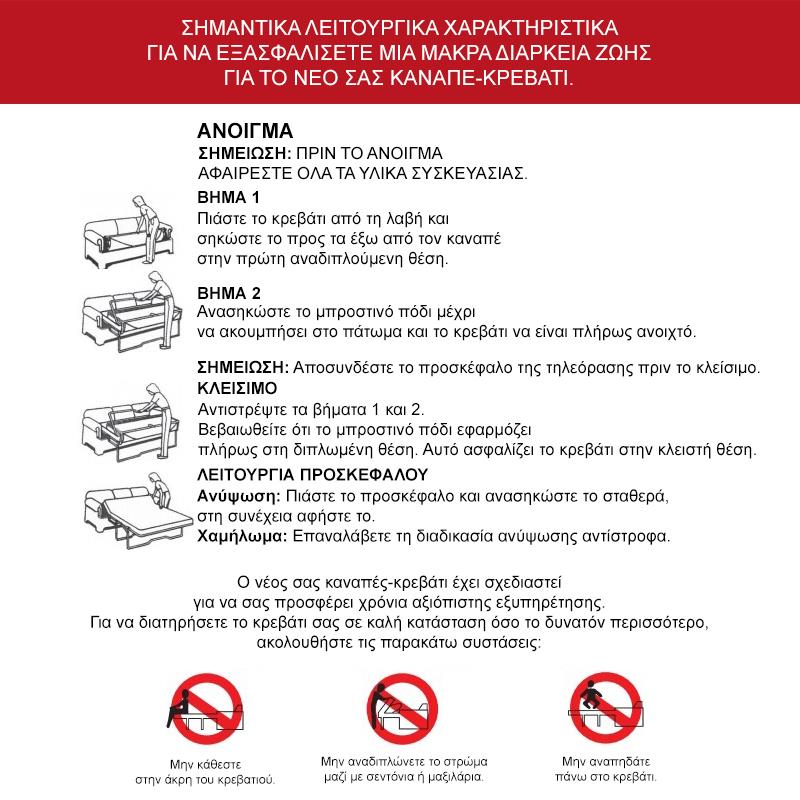 ΣΗΜΑΝΤΙΚΑ ΛΕΙΤΟΥΡΓΙΚΑ ΧΑΡΑΚΤΗΡΙΣΤΙΚΑ
ΓΙΑ ΝΑ ΕΞΑΣΦΑΛΙΣΕΤΕ ΜΙΑ ΜΑΚΡΑ ΔΙΑΡΚΕΙΑ ΖΩΗΣ
ΓΙΑ ΤΟ ΝΕΟ ΣΑΣ ΚΑΝΑΠΕ-ΚΡΕΒΑΤΙ.

ΑΝΟΙΓΜΑ
ΣΗΜΕΙΩΣΗ: ΠΡΙΝ ΤΟ ΑΝΟΙΓΜΑ
ΑΦΑΙΡΕΣΤΕ ΟΛΑ ΤΑ ΥΛΙΚΑ ΣΥΣΚΕΥΑΣΙΑΣ.

ΒΗΜΑ 1
Πιάστε το κρεβάτι από τη λαβή και σηκώστε το προς τα έξω από τον καναπέ στην πρώτη αναδιπλούμενη θέση.

ΒΗΜΑ 2
Ανασηκώστε το μπροστινό πόδι μέχρι να ακουμπήσει στο πάτωμα και το κρεβάτι να είναι πλήρως ανοιχτό.

ΣΗΜΕΙΩΣΗ: Αποσυνδέστε το προσκέφαλο της τηλεόρασης πριν το κλείσιμο.
ΚΛΕΙΣΙΜΟ
Αντιστρέψτε τα βήματα 1 και 2.
Βεβαιωθείτε ότι το μπροστινό πόδι εφαρμόζει πλήρως στη διπλωμένη θέση. Αυτό ασφαλίζει το κρεβάτι στην κλειστή θέση.

ΛΕΙΤΟΥΡΓΙΑ ΠΡΟΣΚΕΦΑΛΟΥ
Ανύψωση: Πιάστε το προσκέφαλο και ανασηκώστε το σταθερά, στη συνέχεια αφήστε το.
Χαμήλωμα: Επαναλάβετε τη διαδικασία ανύψωσης αντίστροφα.

Ο νέος σας καναπές-κρεβάτι έχει σχεδιαστεί
για να σας προσφέρει χρόνια αξιόπιστης εξυπηρέτησης.
Για να διατηρήσετε το κρεβάτι σας σε καλή κατάσταση όσο το δυνατόν περισσότερο,
ακολουθήστε τις παρακάτω συστάσεις:

Μην κάθεστε στην άκρη του κρεβατιού.

Μην αναδιπλώνετε το στρώμα μαζί με σεντόνια ή μαξιλάρια.

Μην αναπηδάτε πάνω στο κρεβάτι.