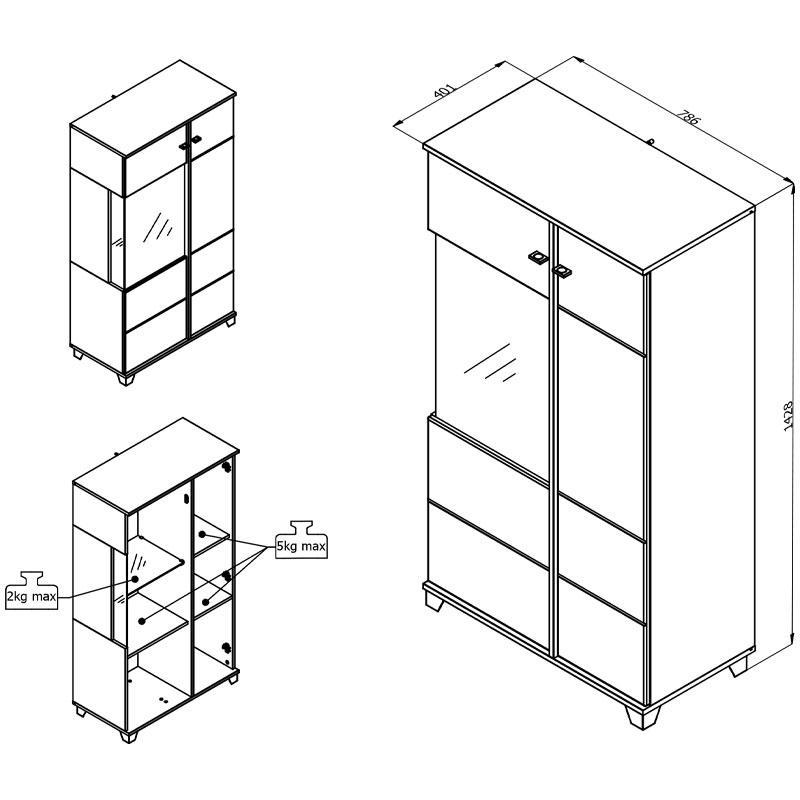 401
786
1428
5kg max
2kg max