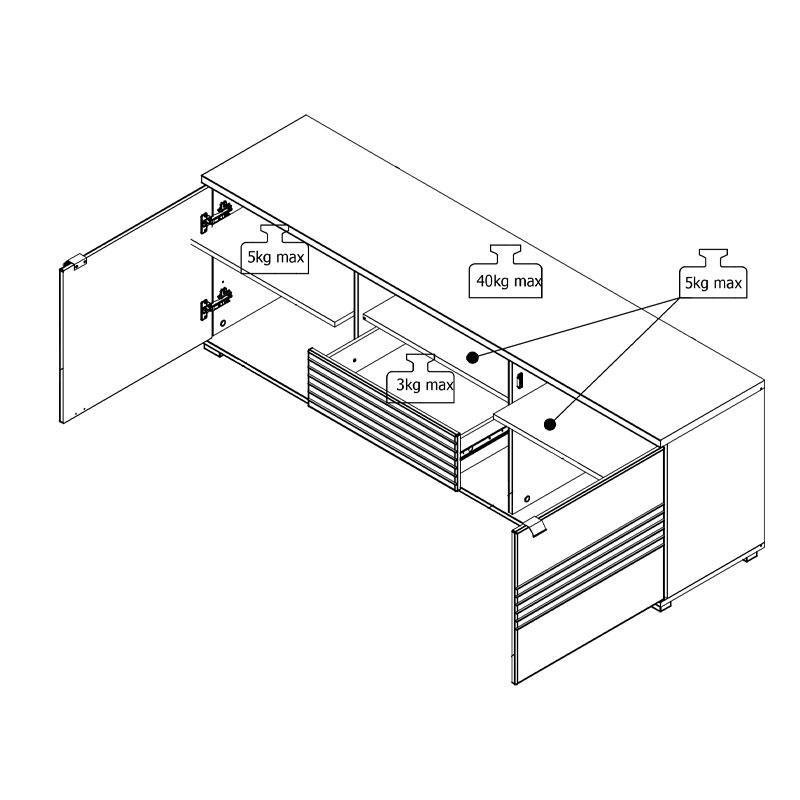 5kg max

40kg max

5kg max

3kg max