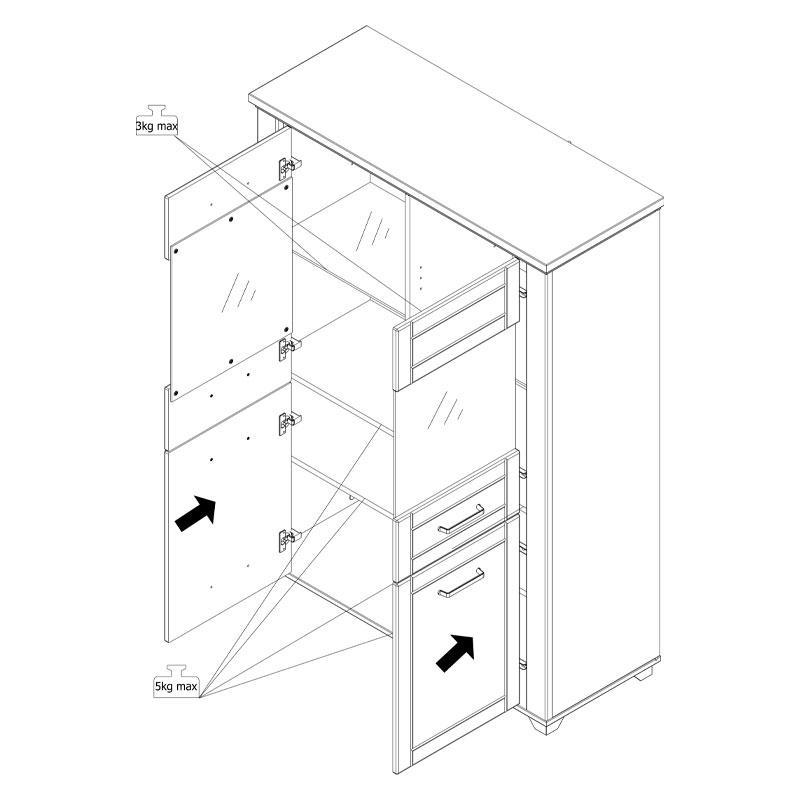 3kg max

5kg max