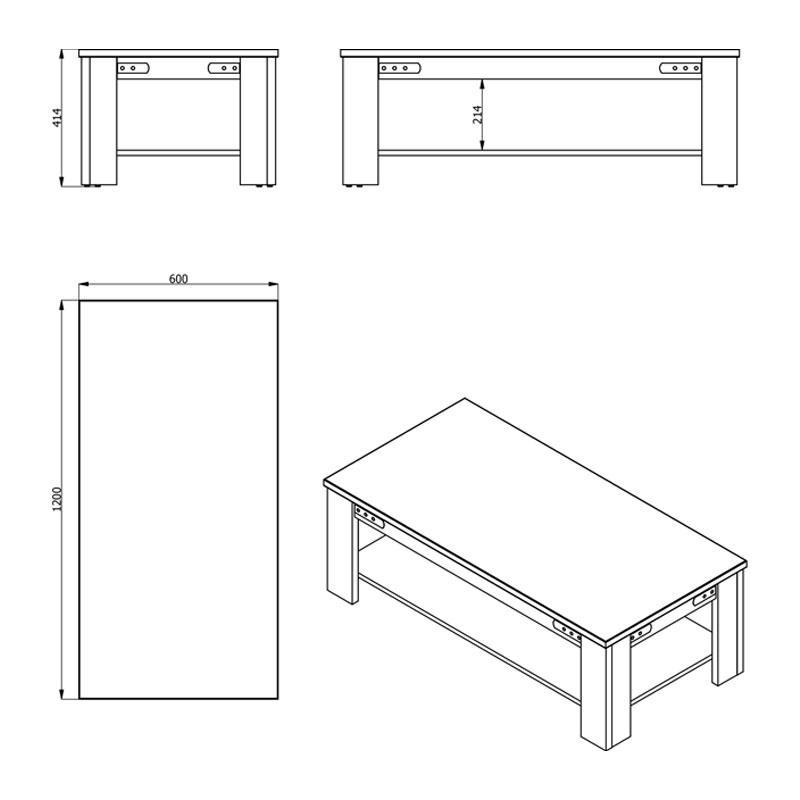 414

214

600

1200