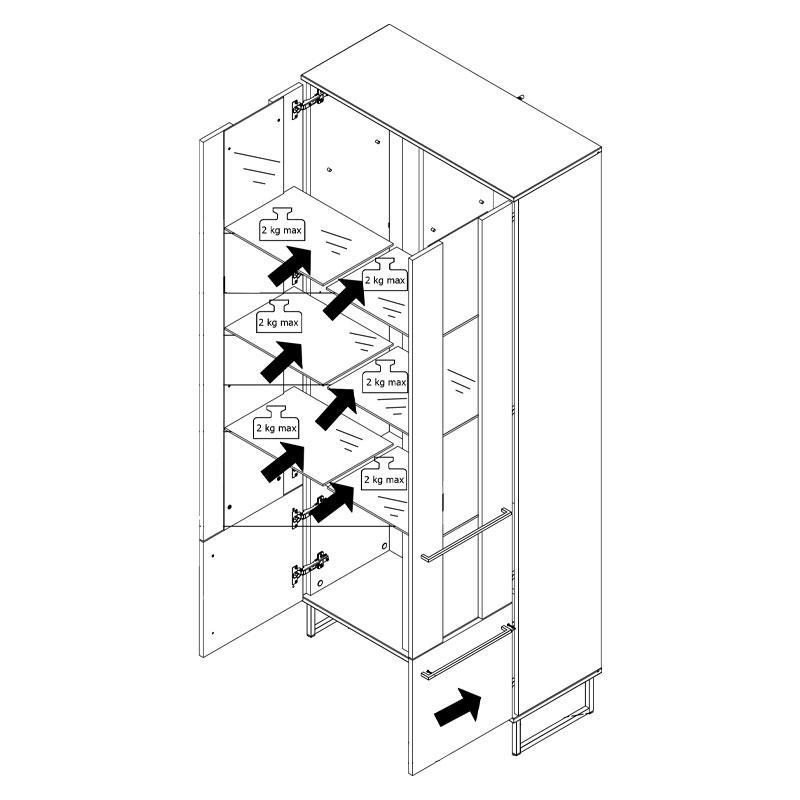 2 kg max
2 kg max
2 kg max
2 kg max
2 kg max
2 kg max