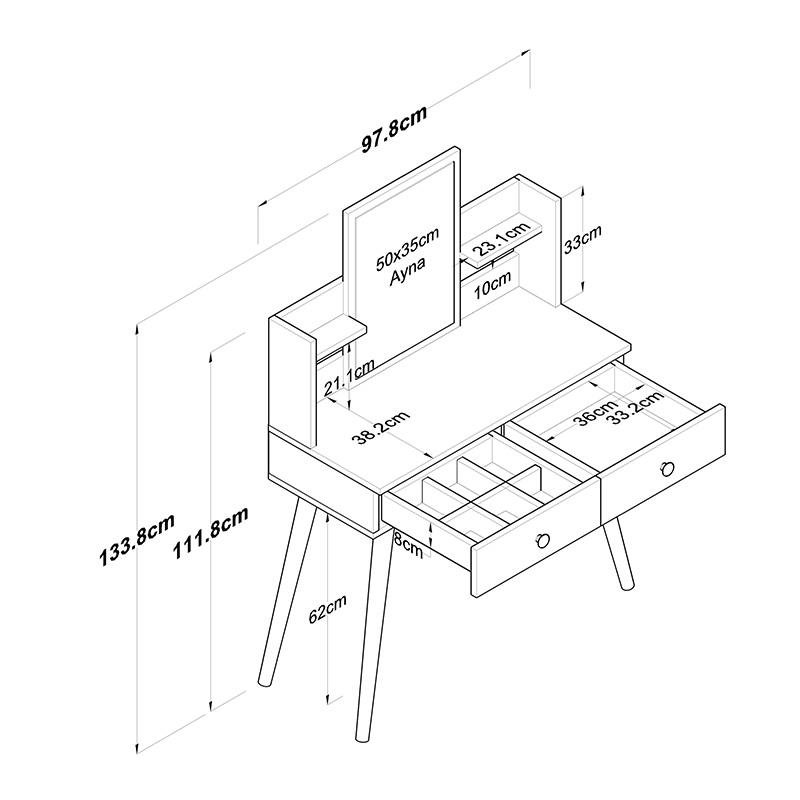 97.8cm

50x35cm
Ayna

23.1cm

33cm

10cm

21.1cm

38.2cm

36cm

33.2cm

133.8cm

111.8cm

8cm

62cm