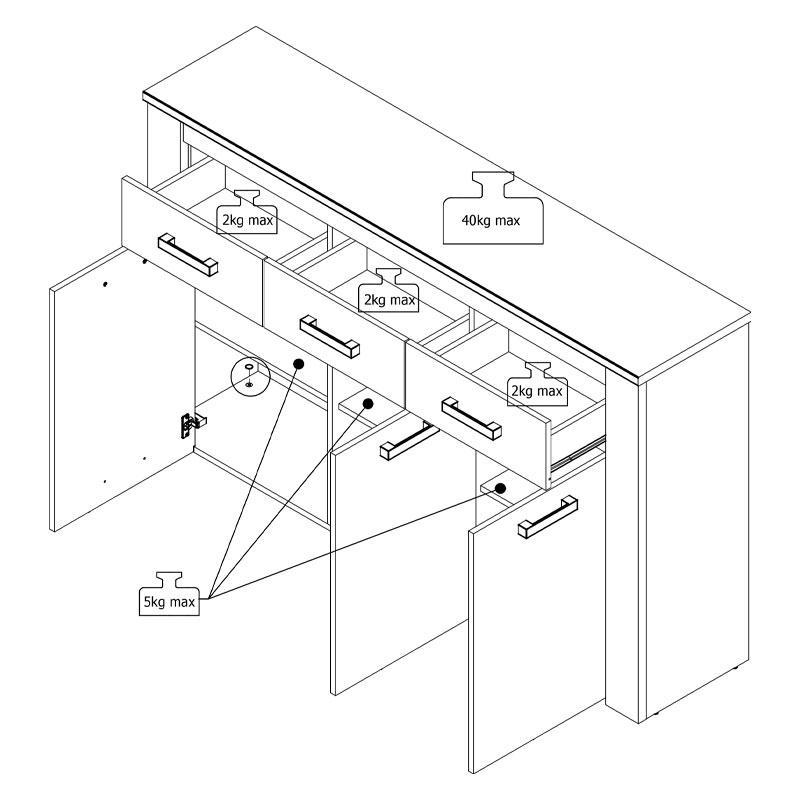 2kg max

40kg max

2kg max

2kg max

5kg max